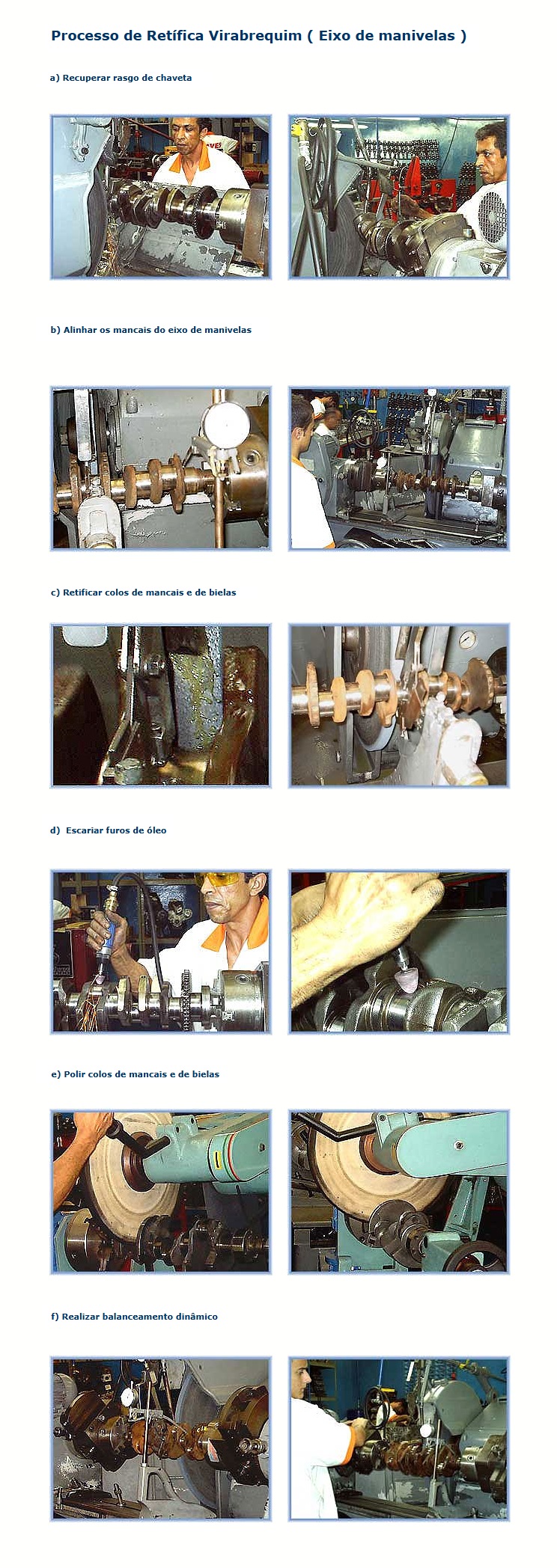 Processo de Retífica Virabrequim ( Eixo de manivelas )

a) Recuperar rasgo de chaveta

b) Alinhar os mancais do eixo de manivelas

c) Retificar colos de mancais e de bielas

d) Escariar furos de óleo

e) Polir colos de mancais e de bielas

f) Realizar balanceamento dinâmico