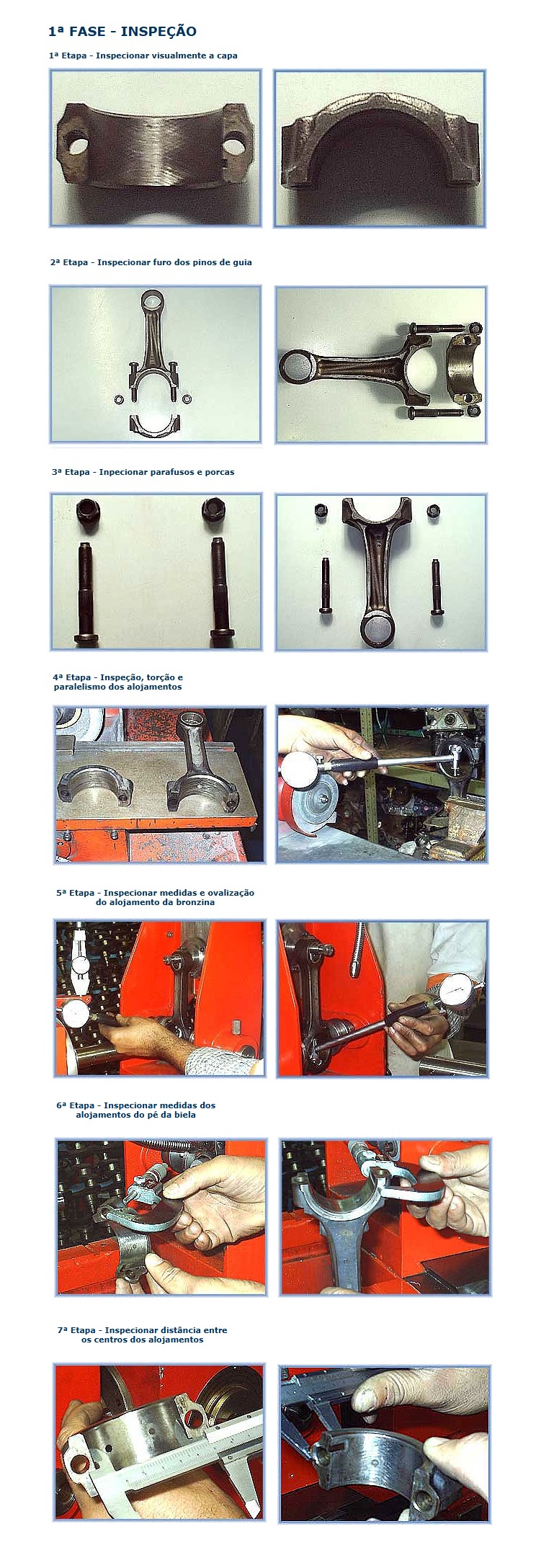 1ª FASE - INSPEÇÃO

1ª Etapa - Inspecionar visualmente a capa

2ª Etapa - Inspecionar furo dos pinos de guia

3ª Etapa - Inpecionar parafusos e porcas

4ª Etapa - Inspeção, torção e paralelismo dos alojamentos

5ª Etapa - Inspecionar medidas e ovalização do alojamento da bronzina

6ª Etapa - Inspecionar medidas dos alojamentos do pé da biela

7ª Etapa - Inspecionar distância entre os centros dos alojamentos